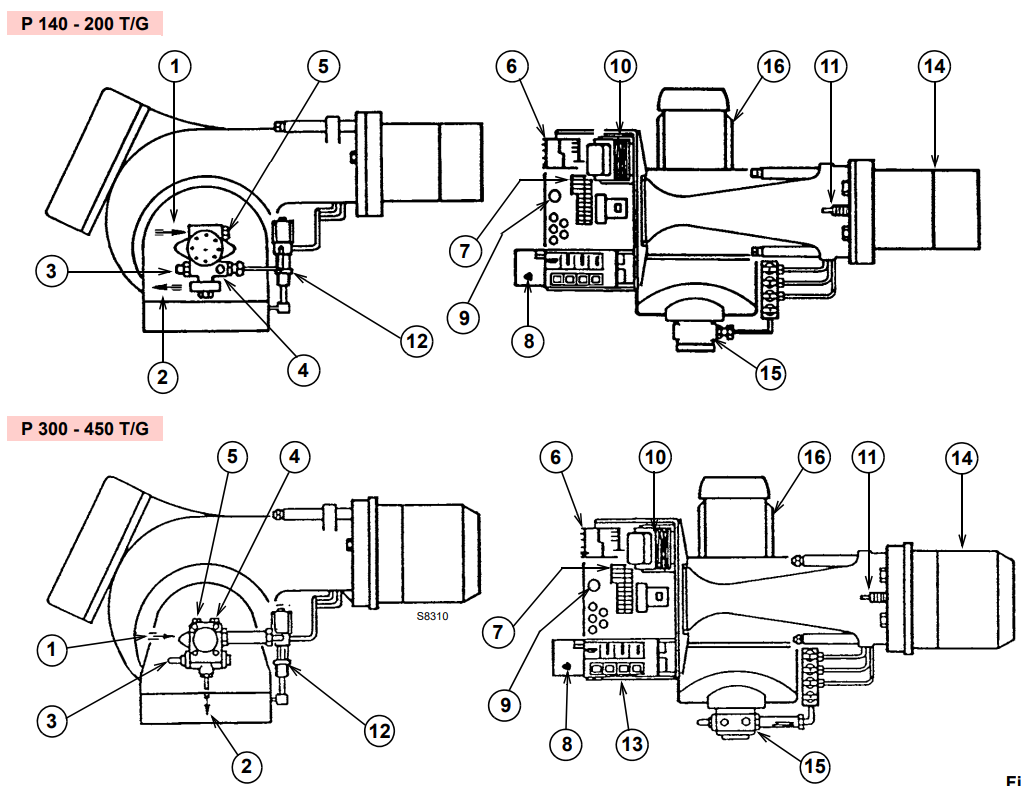 P 140 - 200 T/G

1
5
3
2
4
12
6
10
16
11
14
7
9
8
15

P 300 - 450 T/G

5
4
1
3
2
12
S8310
6
10
16
11
14
7
9
8
13
15

Fi